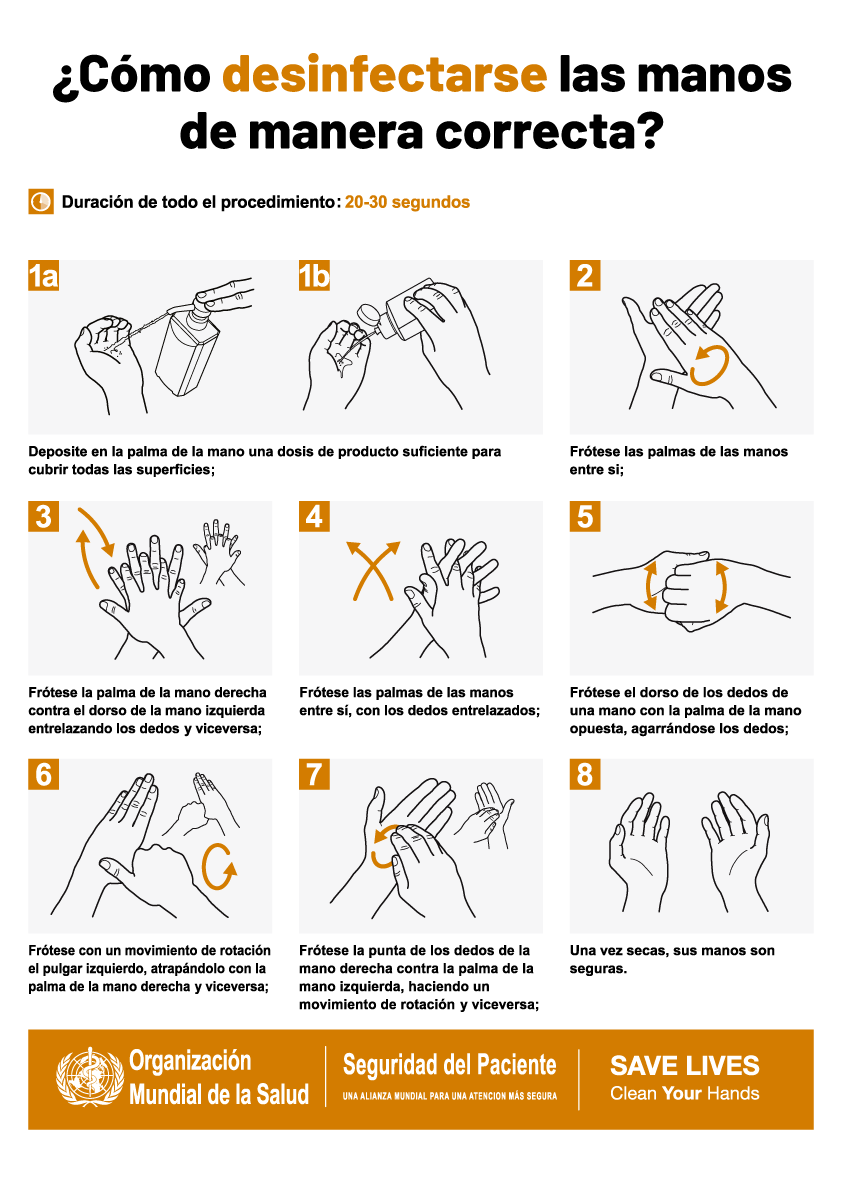 ¿Cómo desinfectarse las manos de manera correcta?

Duración de todo el procedimiento: 20-30 segundos

1a

1b

Deposite en la palma de la mano una dosis de producto suficiente para cubrir todas las superficies;

2

Frótese las palmas de las manos entre sí;

3

Frótese la palma de la mano derecha contra el dorso de la mano izquierda entrelazando los dedos y viceversa;

4

Frótese las palmas de las manos entre sí, con los dedos entrelazados;

5

Frótese el dorso de los dedos de una mano con la palma de la mano opuesta, agarrándose los dedos;

6

Frótese con un movimiento de rotación el pulgar izquierdo, atrapándolo con la palma de la mano derecha y viceversa;

7

Frótese la punta de los dedos de la mano derecha contra la palma de la mano izquierda, haciendo un movimiento de rotación y viceversa;

8

Una vez secas, sus manos son seguras.

Organización Mundial de la Salud

Seguridad del Paciente
UNA ALIANZA MUNDIAL PARA UNA ATENCION MÁS SEGURA

SAVE LIVES
Clean Your Hands